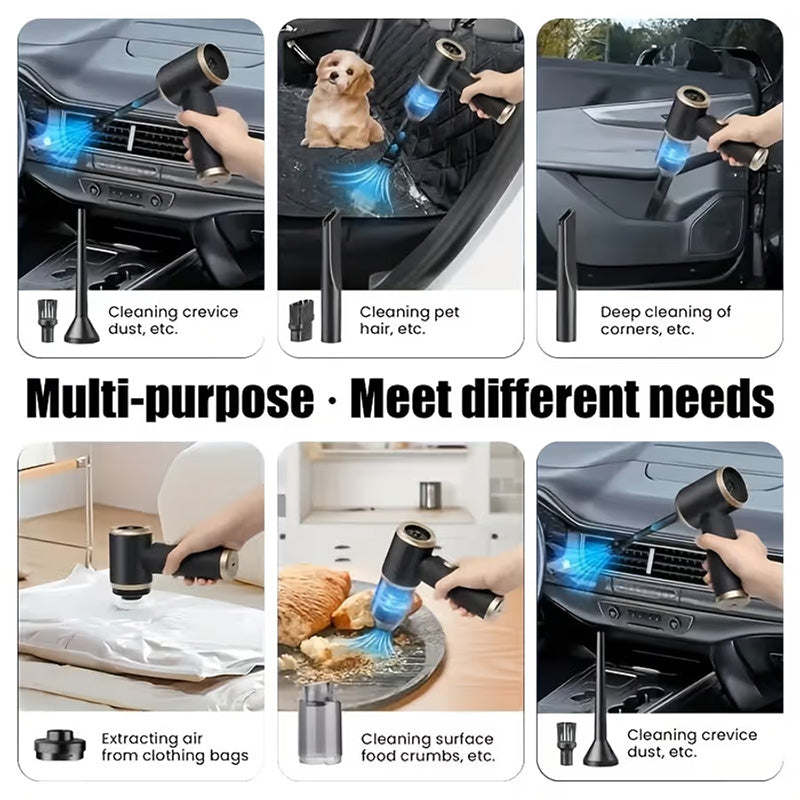 Cleaning crevice dust, etc.

Cleaning pet hair, etc.

Deep cleaning of corners, etc.

Multi-purpose · Meet different needs

Extracting air from clothing bags

Cleaning surface food crumbs, etc.

Cleaning crevice dust, etc.